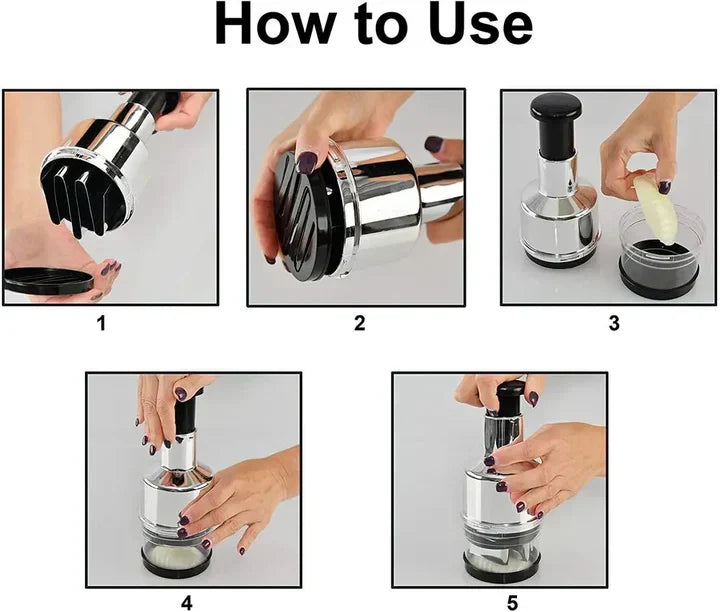 How to Use

1

2

3

4

5