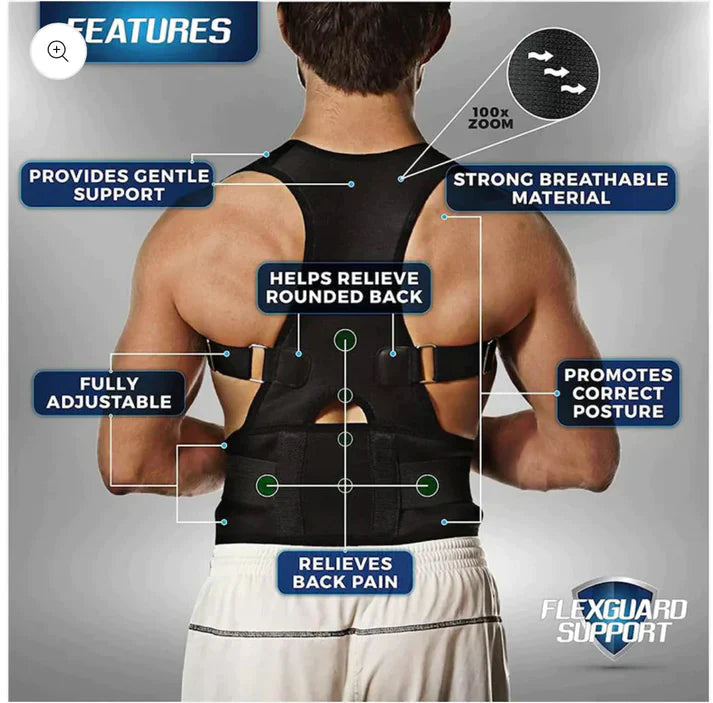 FEATURES

100x ZOOM

PROVIDES GENTLE SUPPORT

STRONG BREATHABLE MATERIAL

HELPS RELIEVE ROUNDED BACK

FULLY ADJUSTABLE

PROMOTES CORRECT POSTURE

RELIEVES BACK PAIN

FLEXGUARD SUPPORT