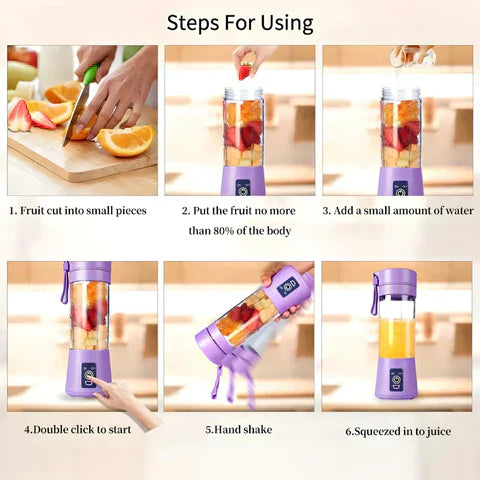 Steps For Using

1. Fruit cut into small pieces

2. Put the fruit no more than 80% of the body

3. Add a small amount of water

4.Double click to start

5.Hand shake

6.Squeezed in to juice