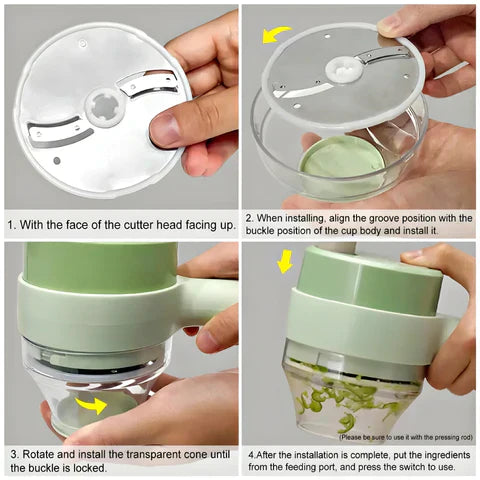 1. With the face of the cutter head facing up.

2. When installing, align the groove position with the buckle position of the cup body and install it.

3. Rotate and install the transparent cone until the buckle is locked.

(Please be sure to use it with the pressing rod)

4.After the installation is complete, put the ingredients from the feeding port, and press the switch to use.