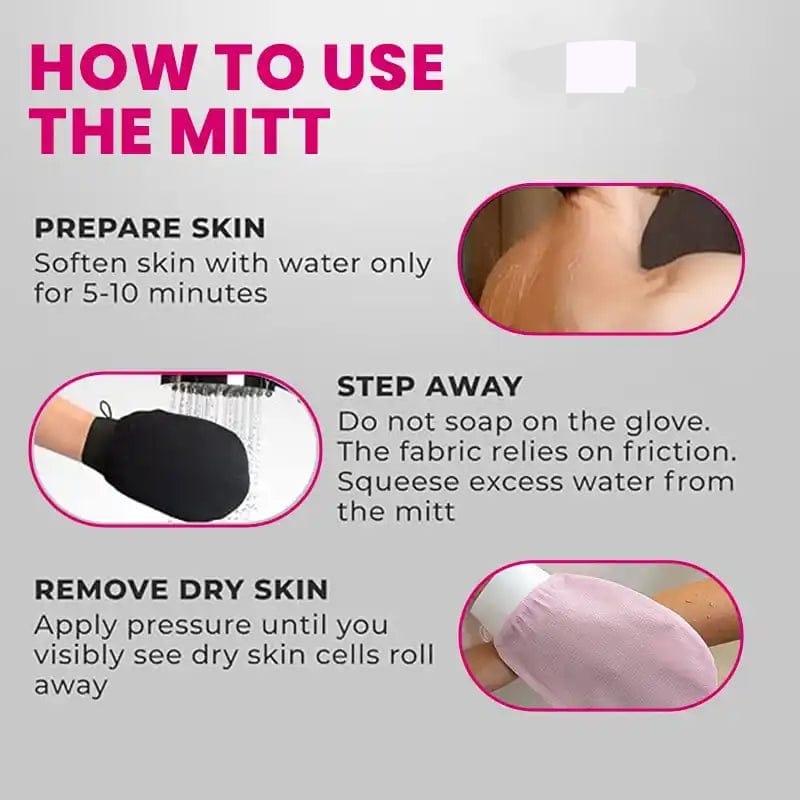 HOW TO USE THE MITT

PREPARE SKIN
Soften skin with water only for 5-10 minutes

STEP AWAY
Do not soap on the glove. The fabric relies on friction. Squeese excess water from the mitt

REMOVE DRY SKIN
Apply pressure until you visibly see dry skin cells roll away