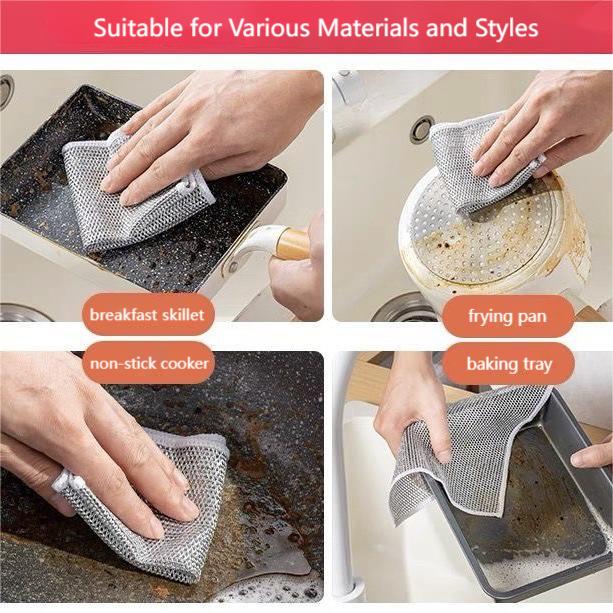 Suitable for Various Materials and Styles

breakfast skillet

frying pan

non-stick cooker

baking tray