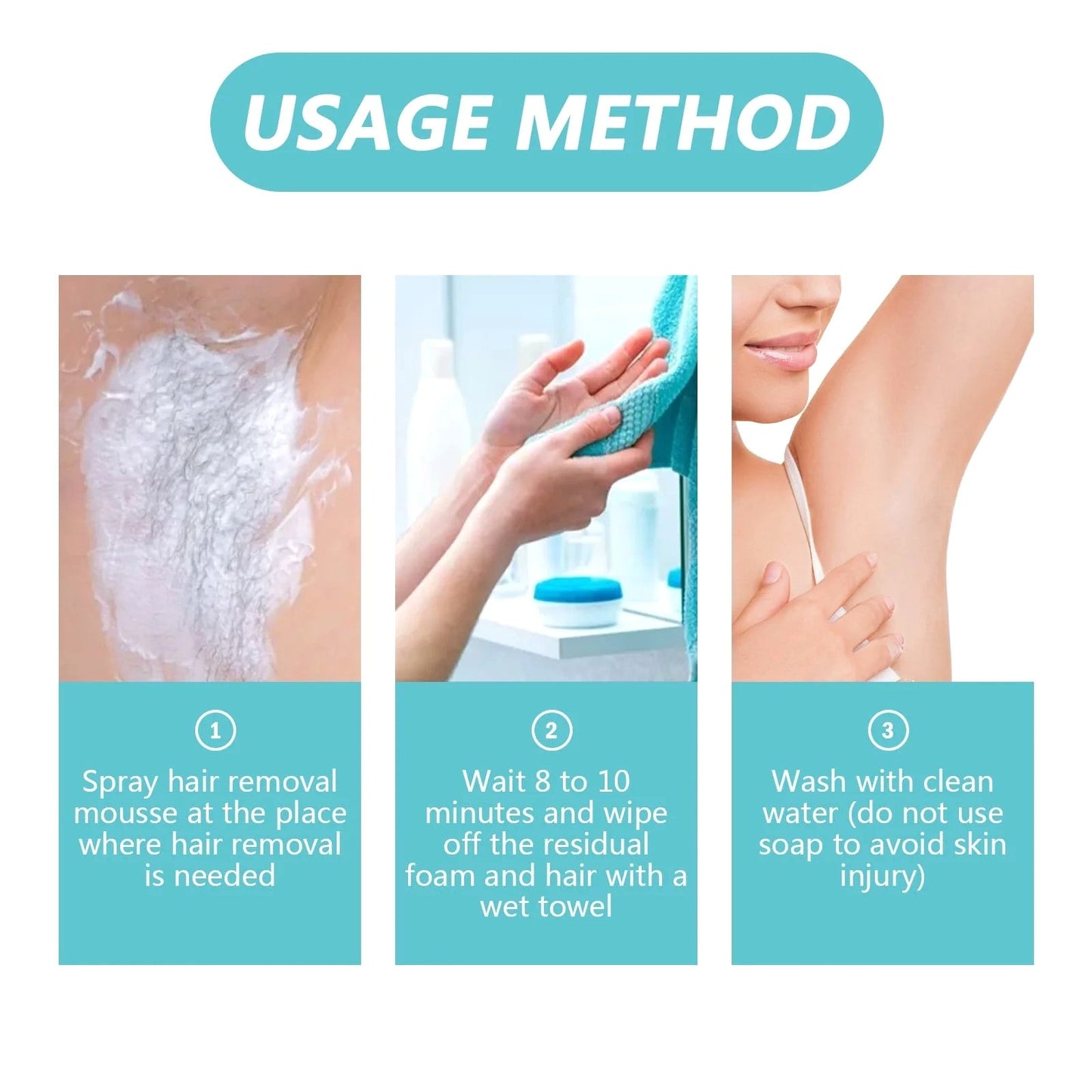 USAGE METHOD

1

Spray hair removal mousse at the place where hair removal is needed

2

Wait 8 to 10 minutes and wipe off the residual foam and hair with a wet towel

3

Wash with clean water (do not use soap to avoid skin injury)