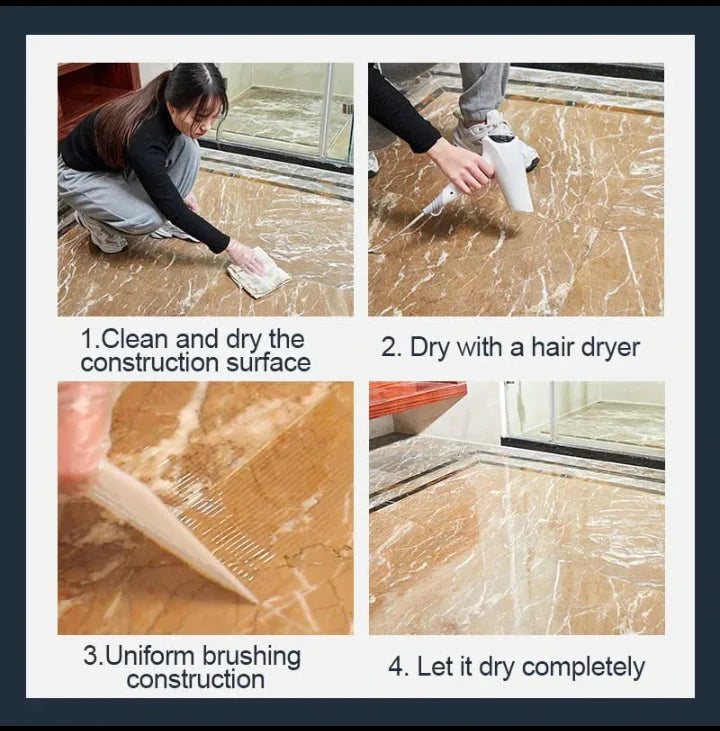 1.Clean and dry the construction surface

2. Dry with a hair dryer

3.Uniform brushing construction

4. Let it dry completely